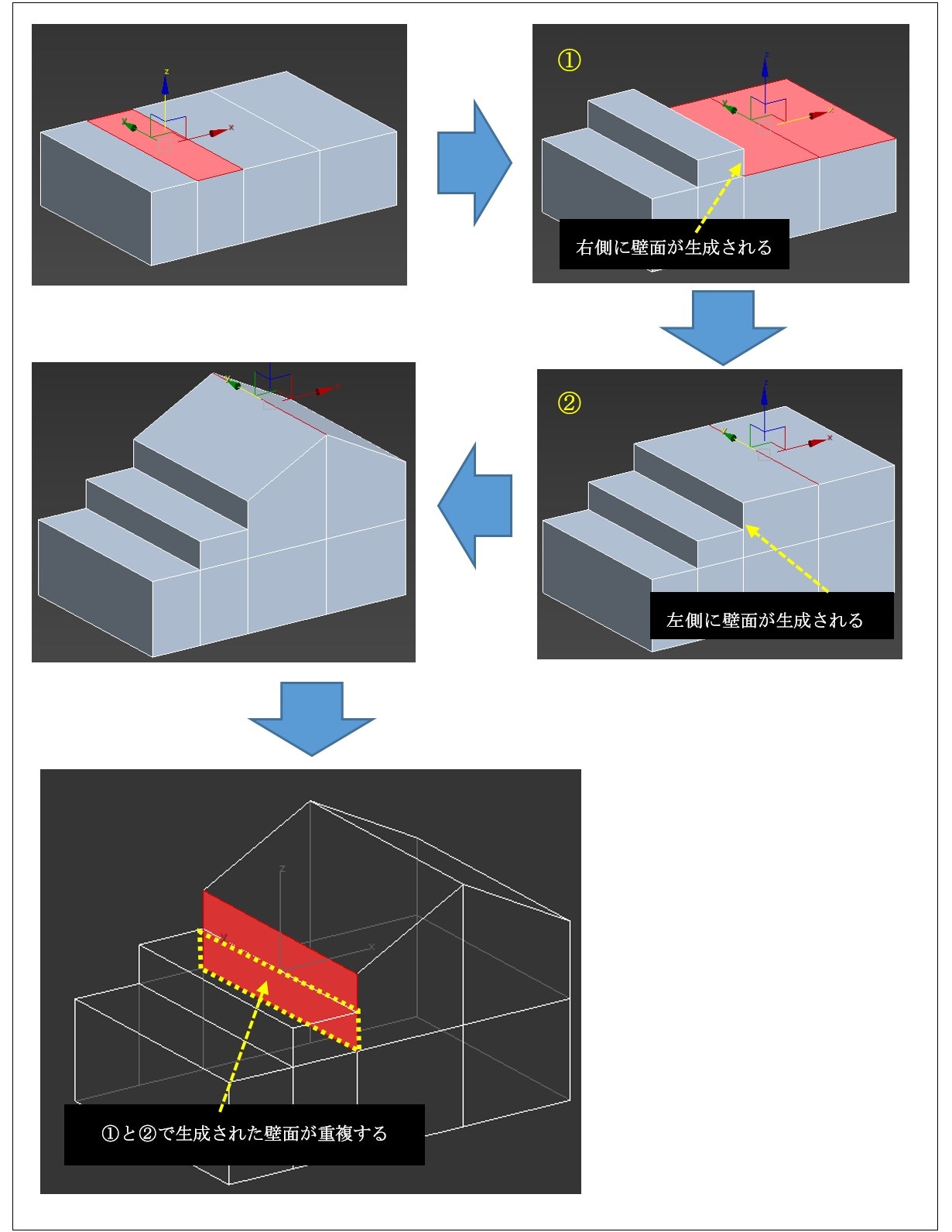 ①

右側に壁面が生成される

②

左側に壁面が生成される

①と②で生成された壁面が重複する